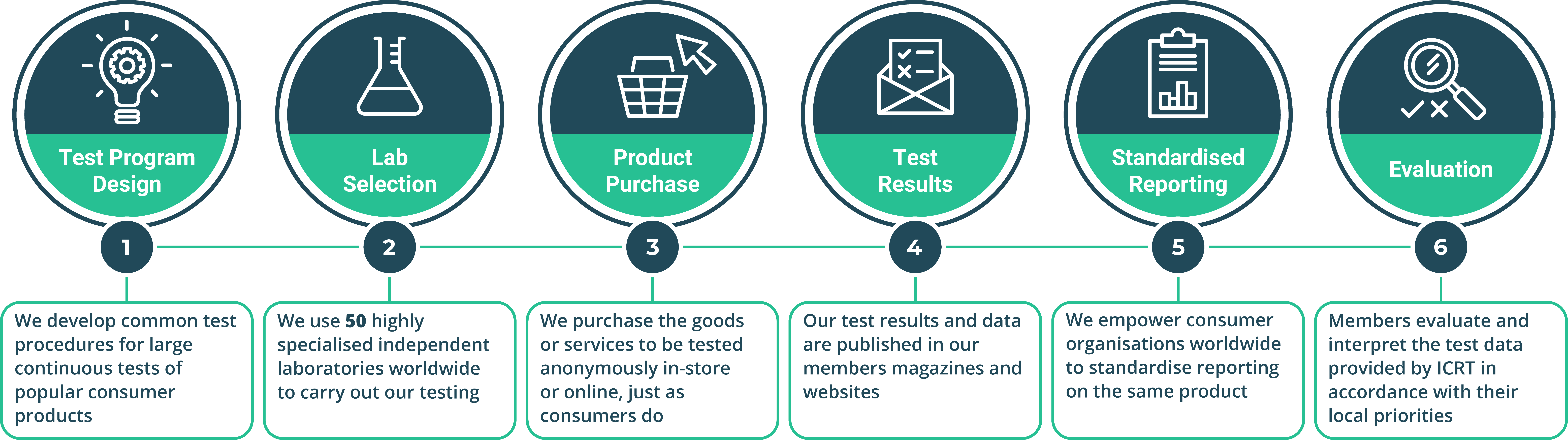 Test Program Design

1

We develop common test procedures for large continuous tests of popular consumer products

Lab Selection

2

We use 50 highly specialised independent laboratories worldwide to carry out our testing

Product Purchase

3

We purchase the goods or services to be tested anonymously in-store or online, just as consumers do

Test Results

4

Our test results and data are published in our members magazines and websites

Standardised Reporting

5

We empower consumer organisations worldwide to standardise reporting on the same product

Evaluation

6

Members evaluate and interpret the test data provided by ICRT in accordance with their local priorities