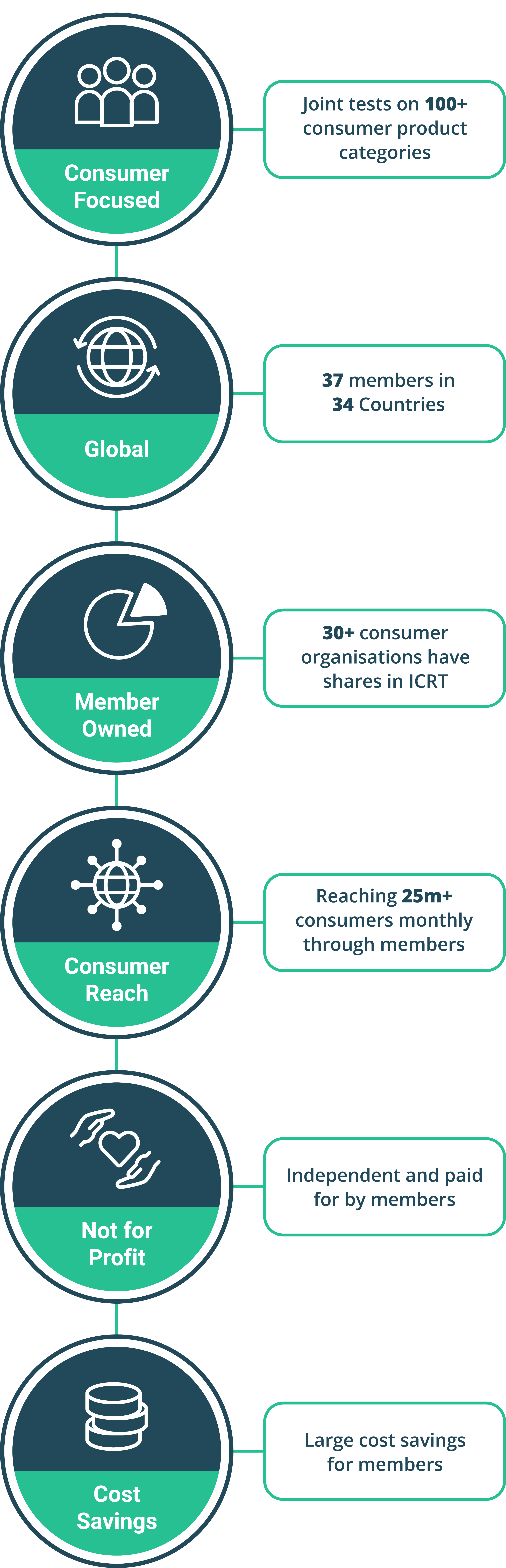 Consumer Focused

Joint tests on 100+ consumer product categories

Global

37 members in 34 Countries

Member Owned

30+ consumer organisations have shares in ICRT

Consumer Reach

Reaching 25m+ consumers monthly through members

Not for Profit

Independent and paid for by members

Cost Savings

Large cost savings for members